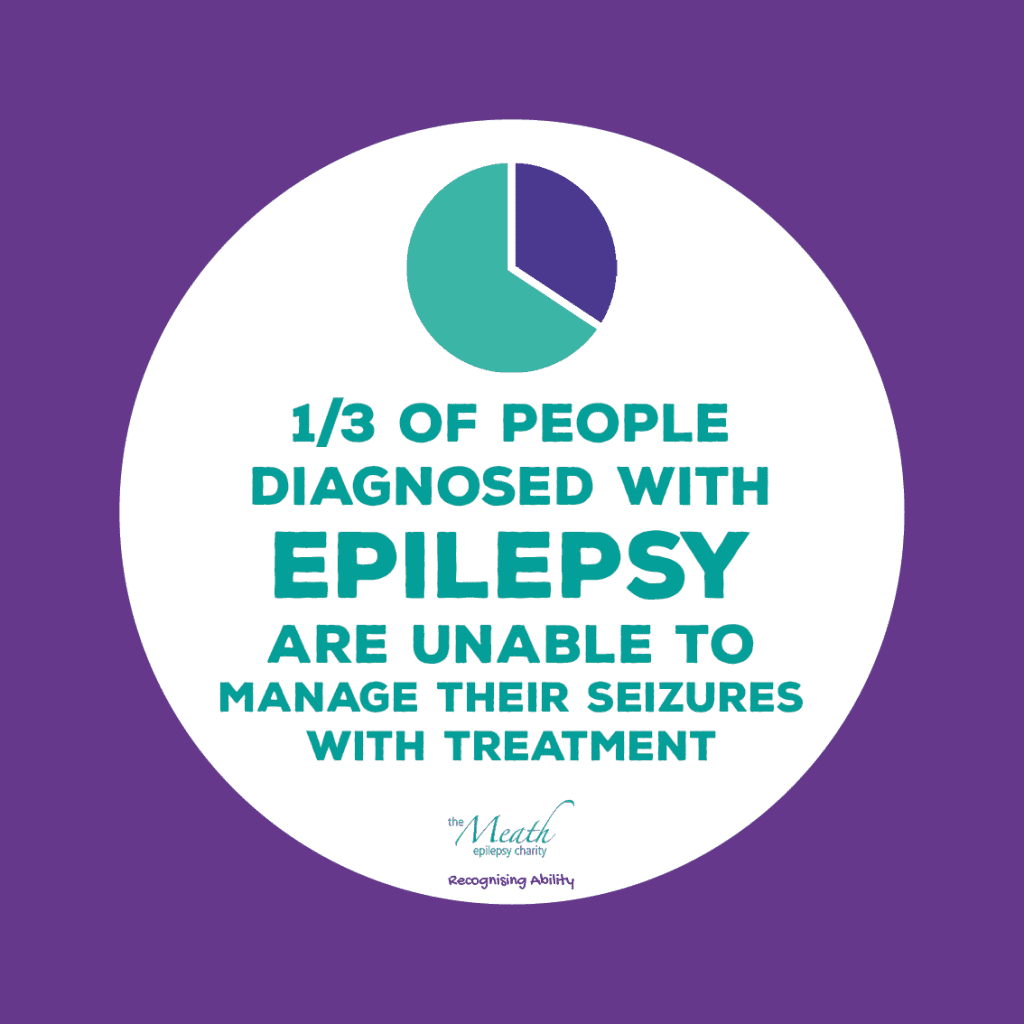 1/3 OF PEOPLE DIAGNOSED WITH EPILEPSY ARE UNABLE TO MANAGE THEIR SEIZURES WITH TREATMENT

the Meath
epilepsy charity

Recognising Ability