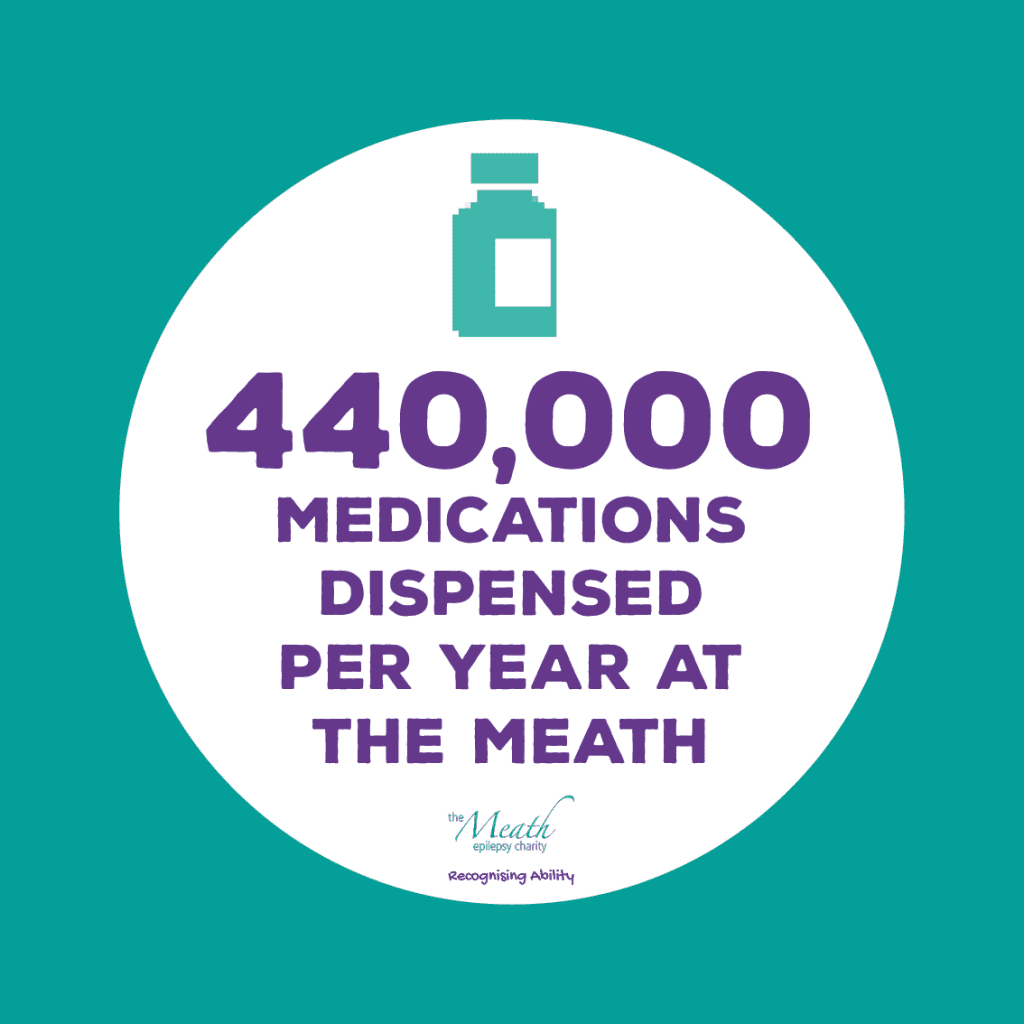 440,000
MEDICATIONS DISPENSED PER YEAR AT THE MEATH

the Meath
epilepsy charity
Recognising Ability