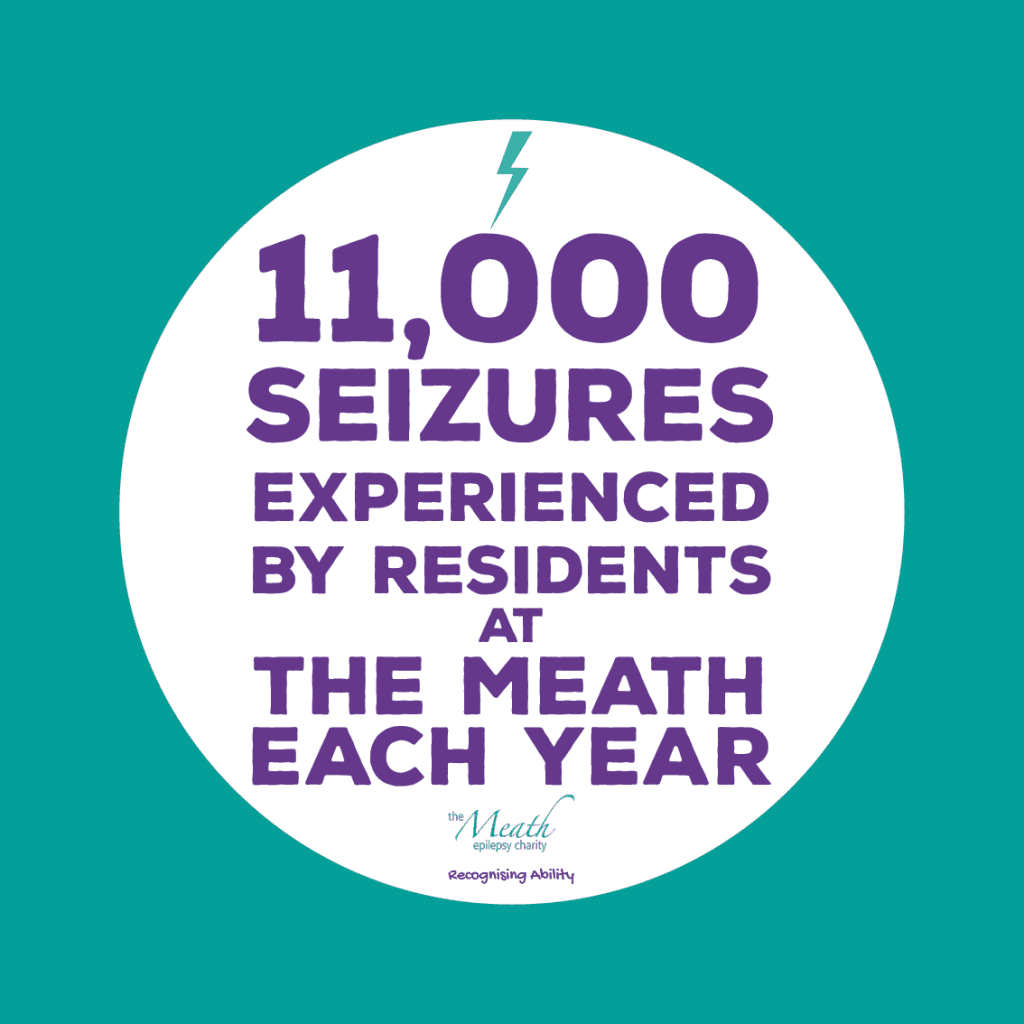 11,000 SEIZURES EXPERIENCED BY RESIDENTS AT THE MEATH EACH YEAR

the Meath epilepsy charity

Recognising Ability